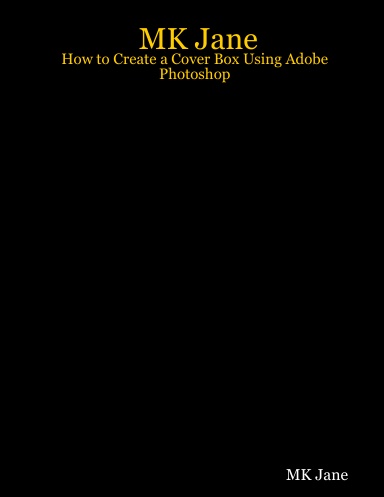 MK Jane
How to Create a Cover Box Using Adobe Photoshop

MK Jane